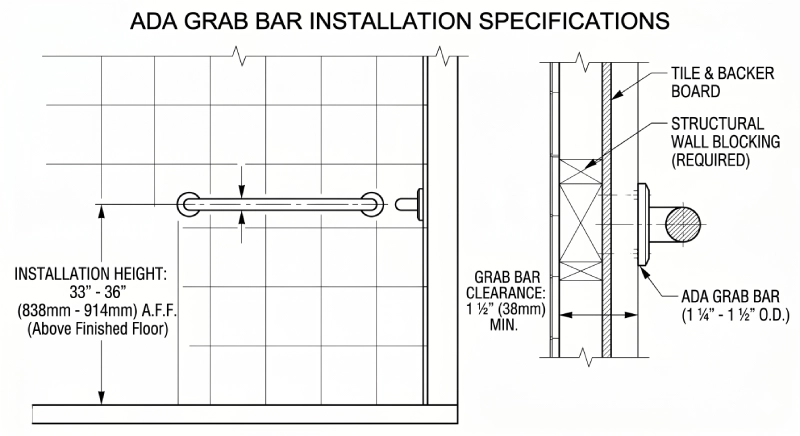 ADA GRAB BAR INSTALLATION SPECIFICATIONS

INSTALLATION HEIGHT:
33" - 36"
(838mm - 914mm) A.F.F.
(Above Finished Floor)

TILE & BACKER BOARD

STRUCTURAL WALL BLOCKING (REQUIRED)

GRAB BAR CLEARANCE: 1 ½" (38mm) MIN.

ADA GRAB BAR
(1 ¼" - 1 ½" O.D.)