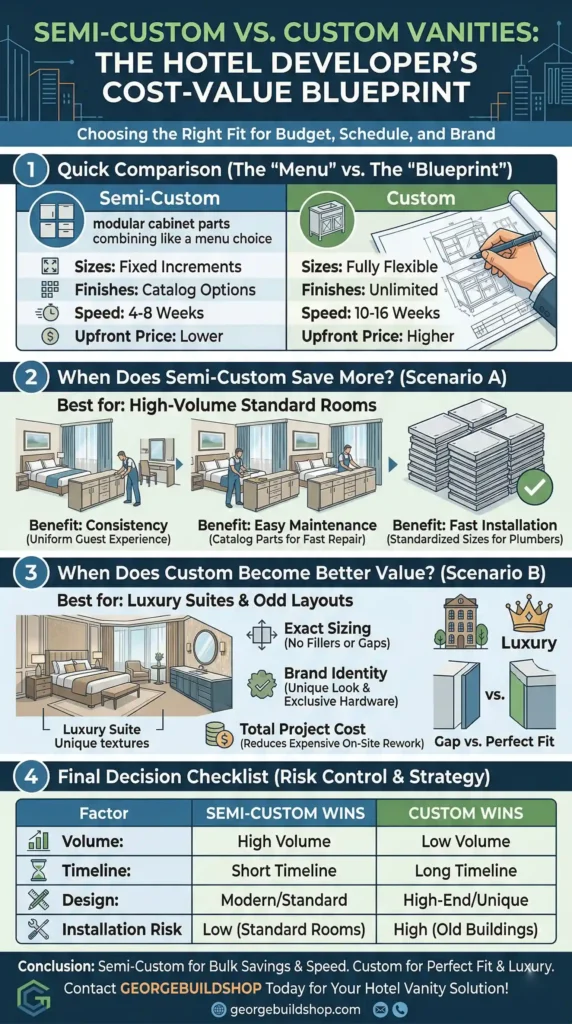 SEMI-CUSTOM VS. CUSTOM VANITIES: THE HOTEL DEVELOPER'S COST-VALUE BLUEPRINT

Choosing the Right Fit for Budget, Schedule, and Brand

1 Quick Comparison (The "Menu" vs. The "Blueprint")

Semi-Custom
modular cabinet parts combining like a menu choice
Sizes: Fixed Increments
Finishes: Catalog Options
Speed: 4-8 Weeks
Upfront Price: Lower

Custom
Sizes: Fully Flexible
Finishes: Unlimited
Speed: 10-16 Weeks
Upfront Price: Higher

2 When Does Semi-Custom Save More? (Scenario A)

Best for: High-Volume Standard Rooms

Benefit: Consistency (Uniform Guest Experience)
Benefit: Easy Maintenance (Catalog Parts for Fast Repair)
Benefit: Fast Installation (Standardized Sizes for Plumbers)

3 When Does Custom Become Better Value? (Scenario B)

Best for: Luxury Suites & Odd Layouts

Luxury Suite Unique textures

Exact Sizing (No Fillers or Gaps)
Brand Identity (Unique Look & Exclusive Hardware)
Total Project Cost (Reduces Expensive On-Site Rework)

Luxury
vs.
Gap vs. Perfect Fit

4 Final Decision Checklist (Risk Control & Strategy)

| Factor | SEMI-CUSTOM WINS | CUSTOM WINS |
|---|---|---|
| Volume: | High Volume | Low Volume |
| Timeline: | Short Timeline | Long Timeline |
| Design: | Modern/Standard | High-End/Unique |
| Installation Risk | Low (Standard Rooms) | High (Old Buildings) |

Conclusion: Semi-Custom for Bulk Savings & Speed. Custom for Perfect Fit & Luxury.
Contact GEORGEBUILDSHOP Today for Your Hotel Vanity Solution!
georgebuildshop.com