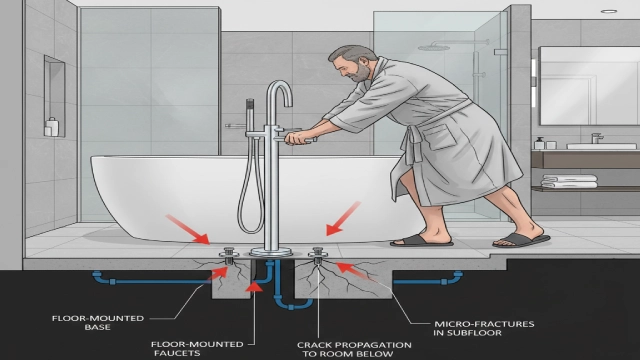 FLOOR-MOUNTED BASE

FLOOR-MOUNTED FAUCETS

CRACK PROPAGATION TO ROOM BELOW

MICRO-FRACTURES IN SUBFLOOR