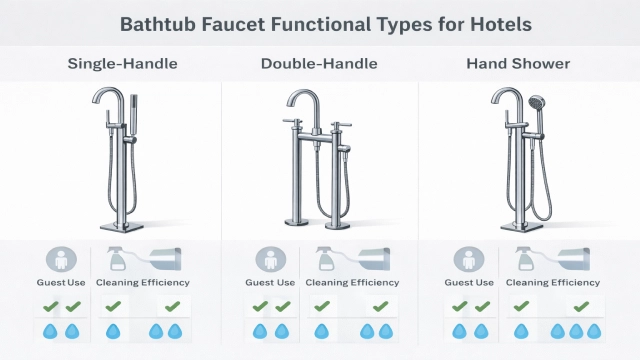 Bathtub Faucet Functional Types for Hotels

Single-Handle

Guest Use

Cleaning Efficiency

Double-Handle

Guest Use

Cleaning Efficiency

Hand Shower

Guest Use

Cleaning Efficiency