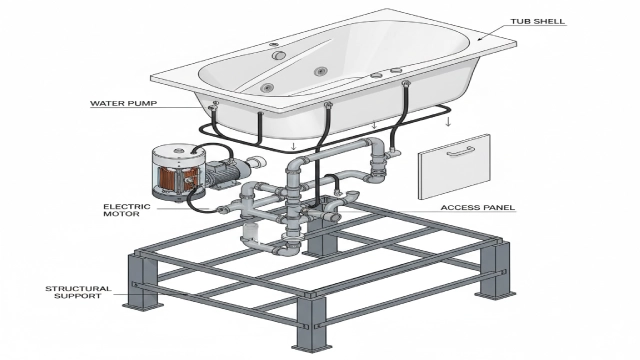 TUB SHELL

WATER PUMP

ELECTRIC MOTOR

ACCESS PANEL

STRUCTURAL SUPPORT