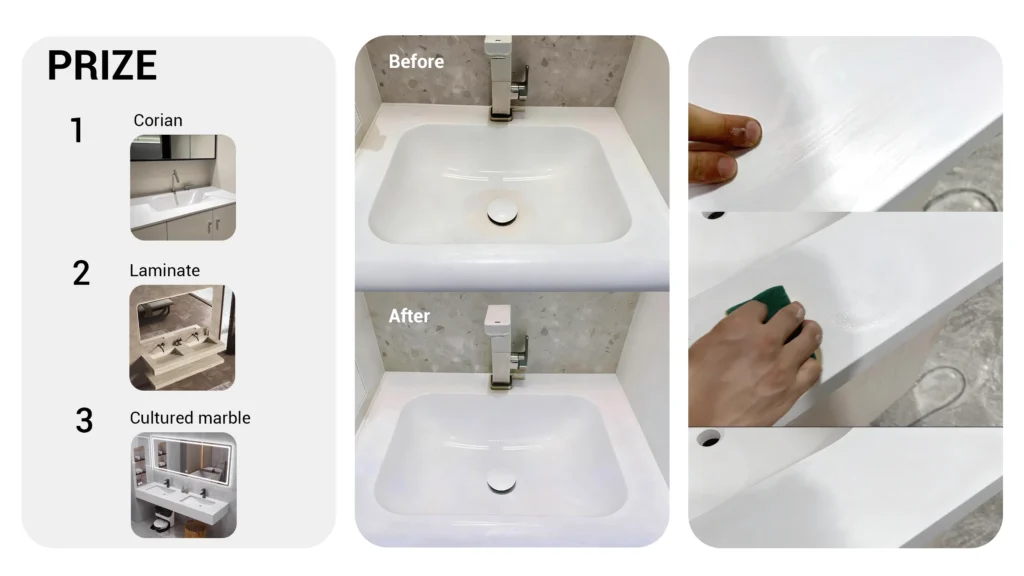 PRIZE

1 Corian

2 Laminate

3 Cultured marble

Before

After