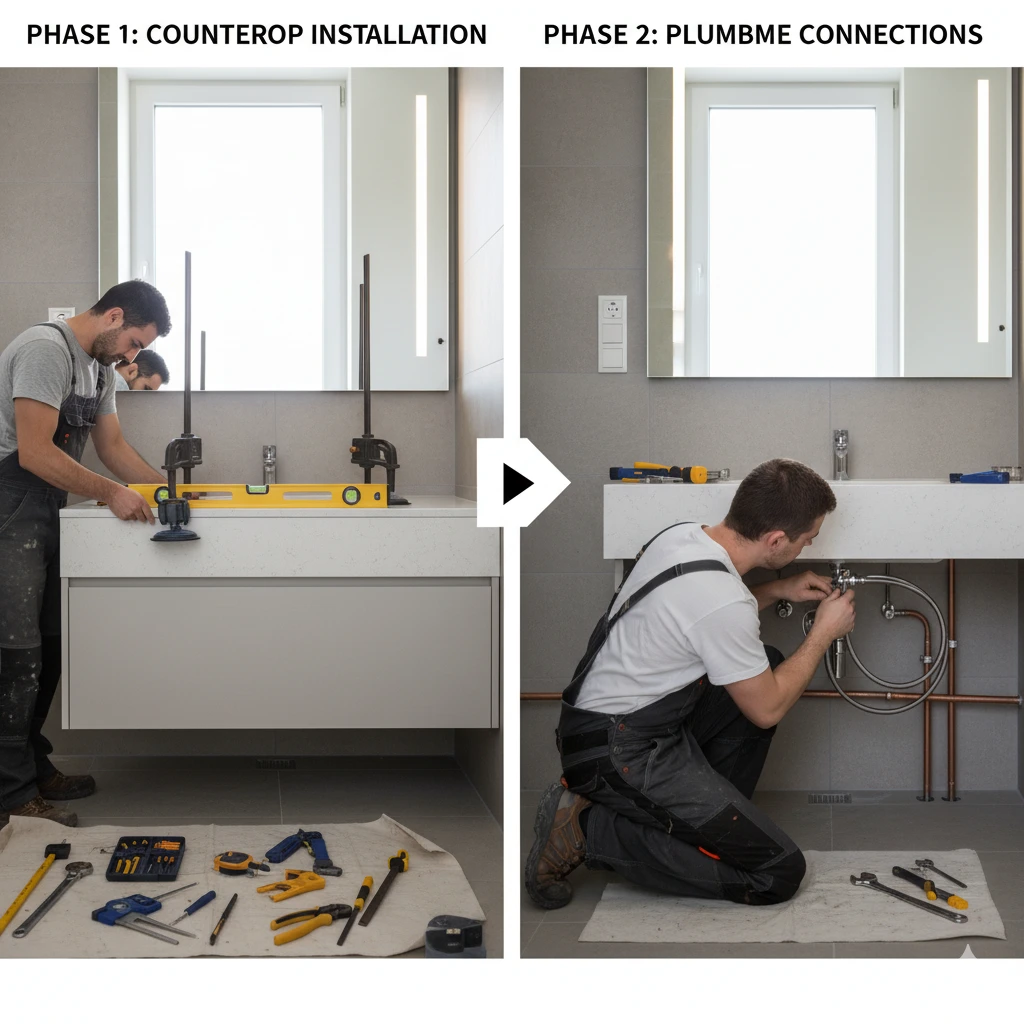 PHASE 1: COUNTEROP INSTALLATION

PHASE 2: PLUMBME CONNECTIONS