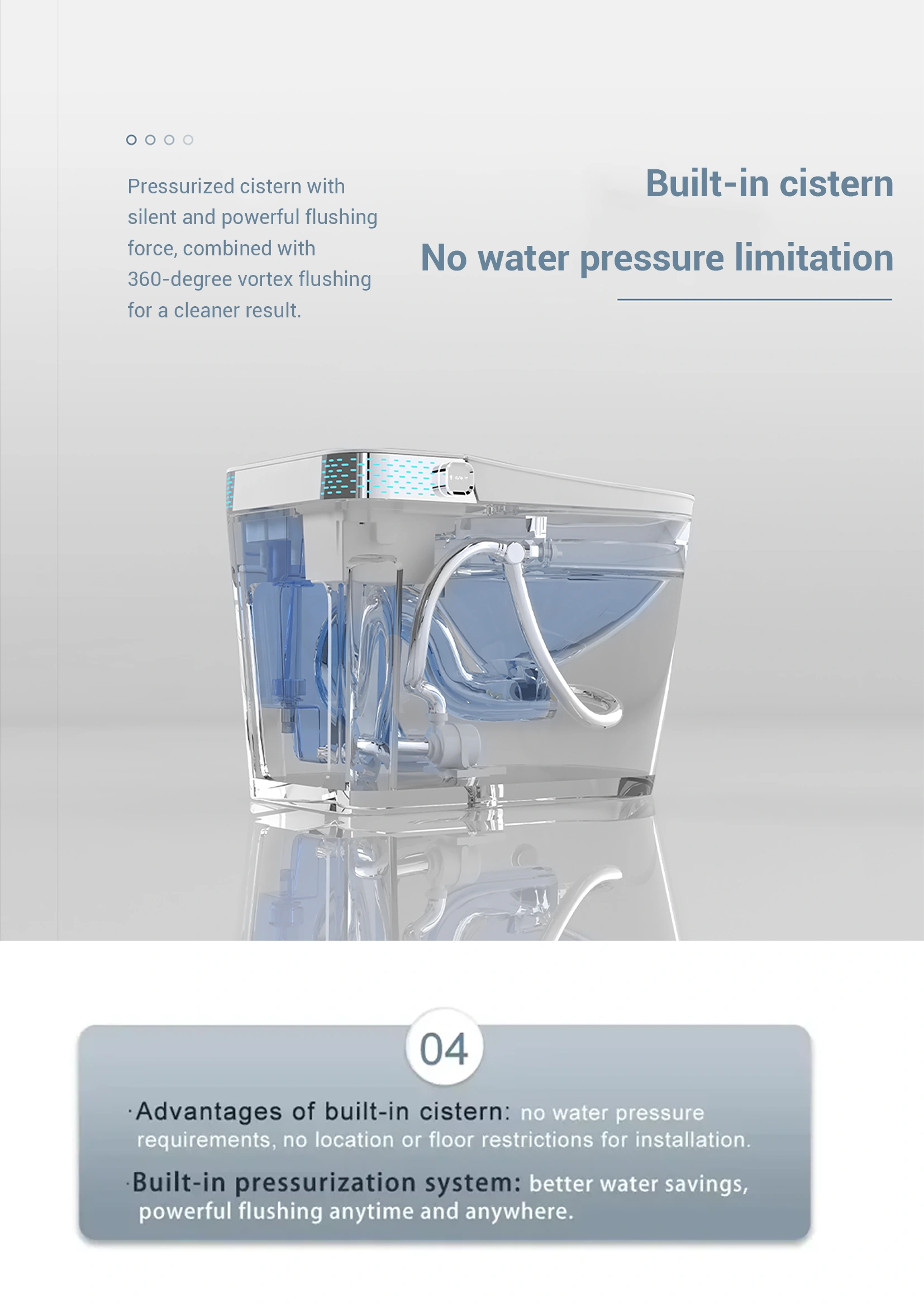 Pressurized cistern with silent and powerful flushing force, combined with 360-degree vortex flushing for a cleaner result.

Built-in cistern

No water pressure limitation

04

·Advantages of built-in cistern: no water pressure requirements, no location or floor restrictions for installation.

·Built-in pressurization system: better water savings, powerful flushing anytime and anywhere.